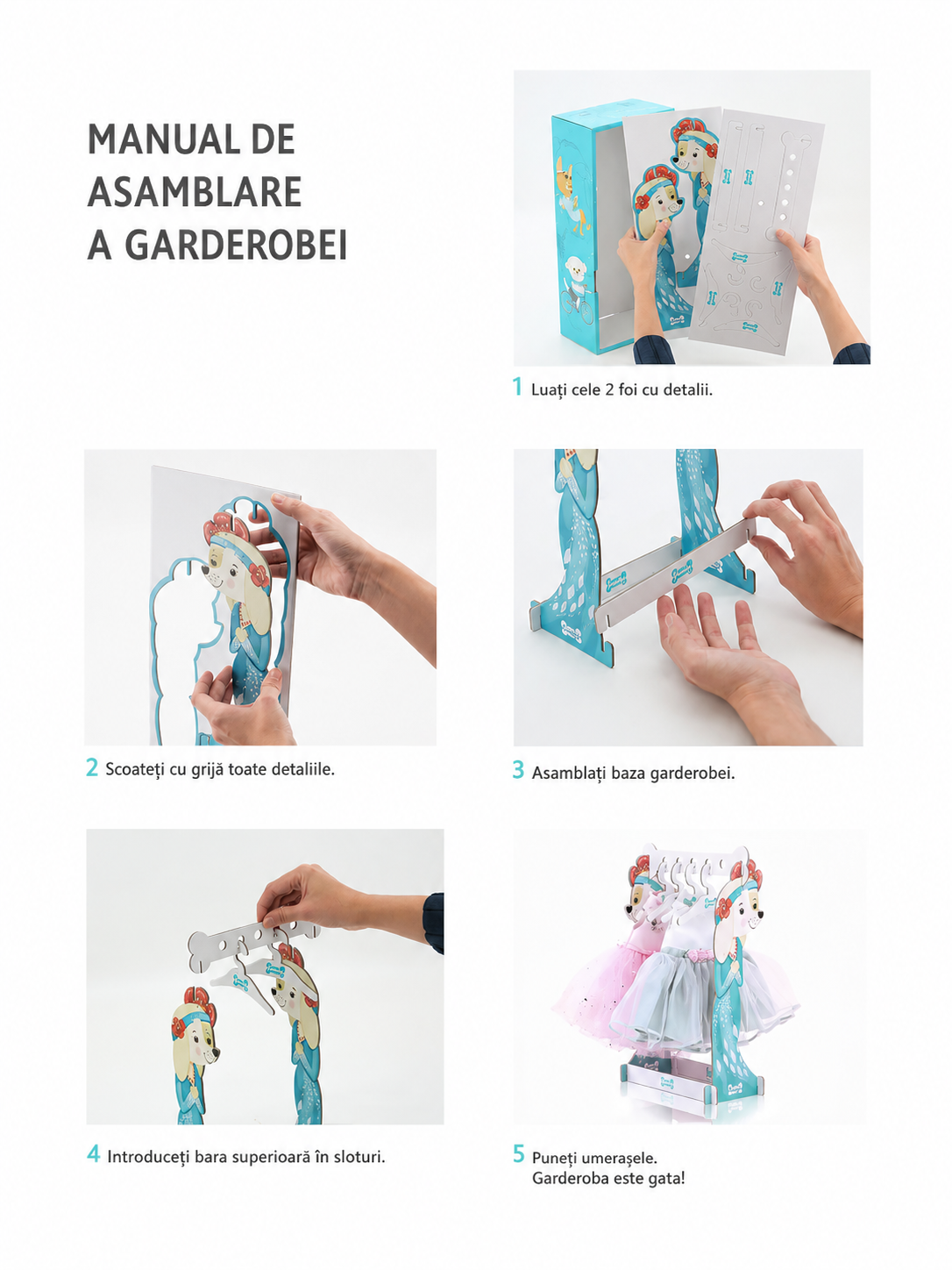 MANUAL DE ASAMBLARE A GARDEROBEI

1 Luați cele 2 foi cu detalii.

2 Scoateți cu grijă toate detaliile.

3 Asamblați baza garderobei.

4 Introduceți bara superioară în sloturi.

5 Puneți umerașele.
Garderoba este gata!